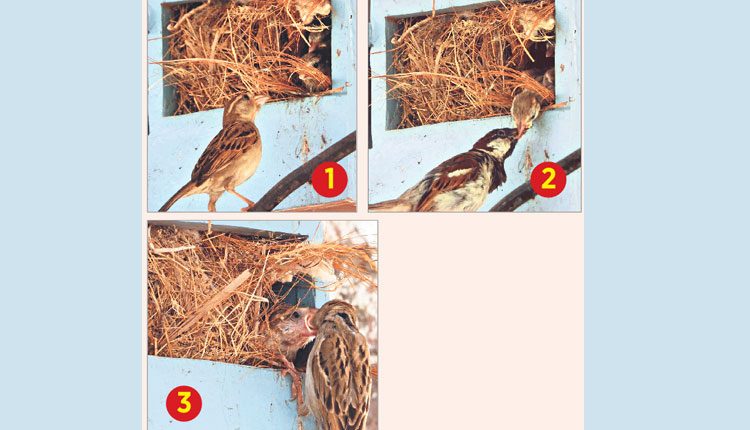 1

2

3